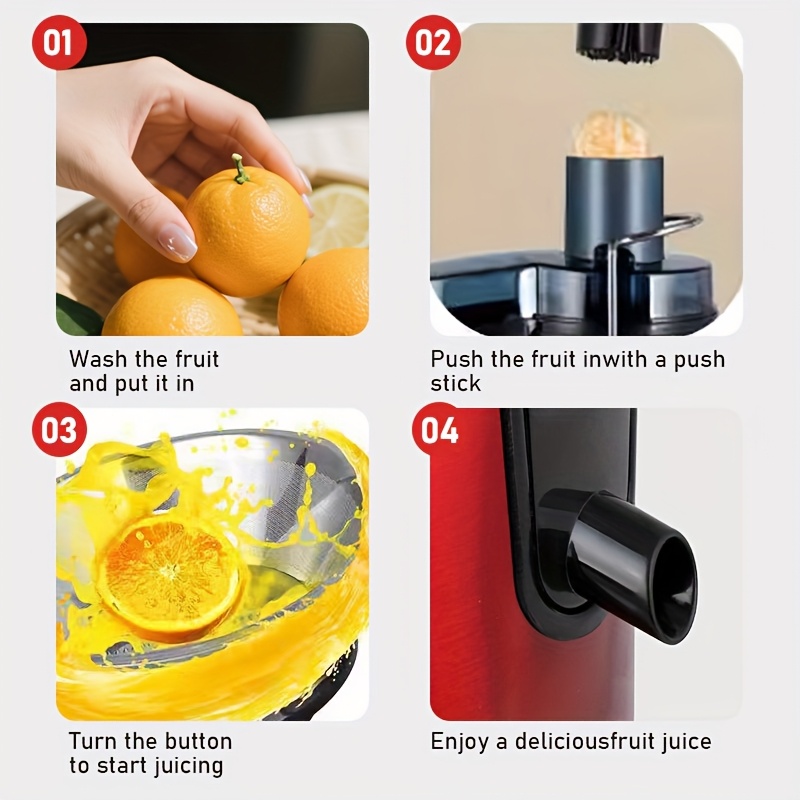 01

Wash the fruit and put it in

02

Push the fruit inwith a push stick

03

Turn the button to start juicing

04

Enjoy a deliciousfruit juice